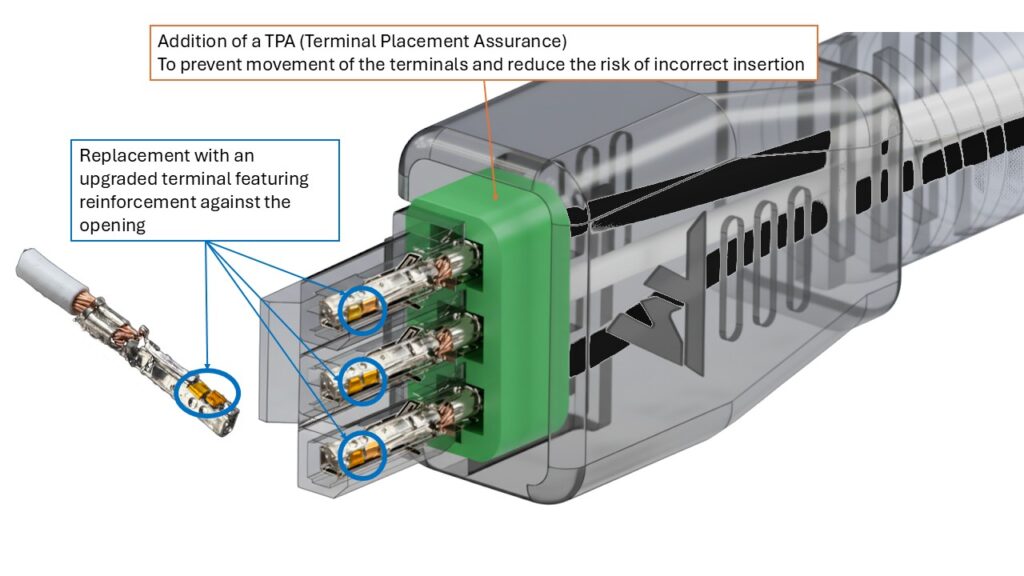 Addition of a TPA (Terminal Placement Assurance)
To prevent movement of the terminals and reduce the risk of incorrect insertion

Replacement with an upgraded terminal featuring reinforcement against the opening