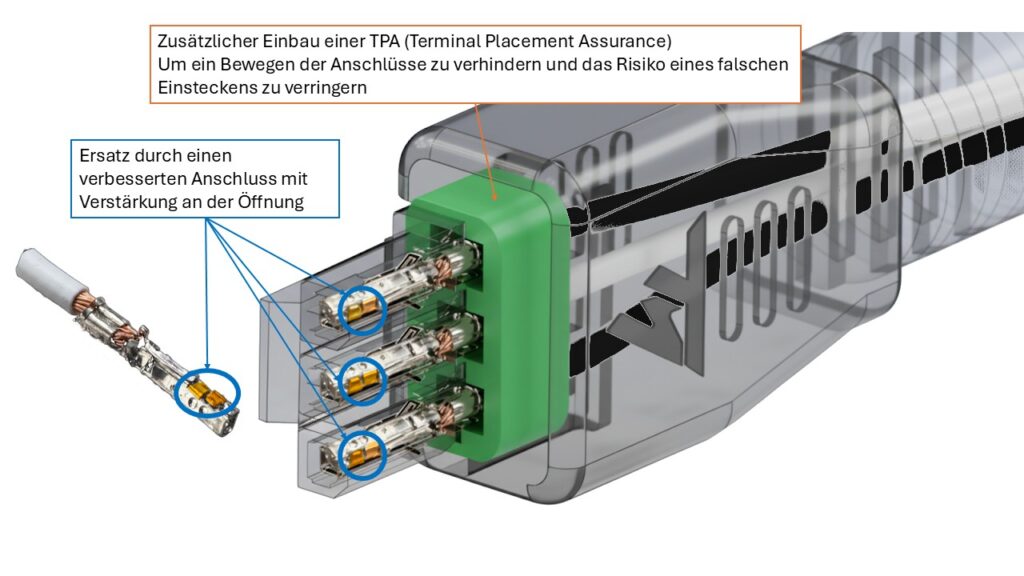 Zusätzlicher Einbau einer TPA (Terminal Placement Assurance)
Um ein Bewegen der Anschlüsse zu verhindern und das Risiko eines falschen Einsteckens zu verringern

Ersatz durch einen verbesserten Anschluss mit Verstärkung an der Öffnung