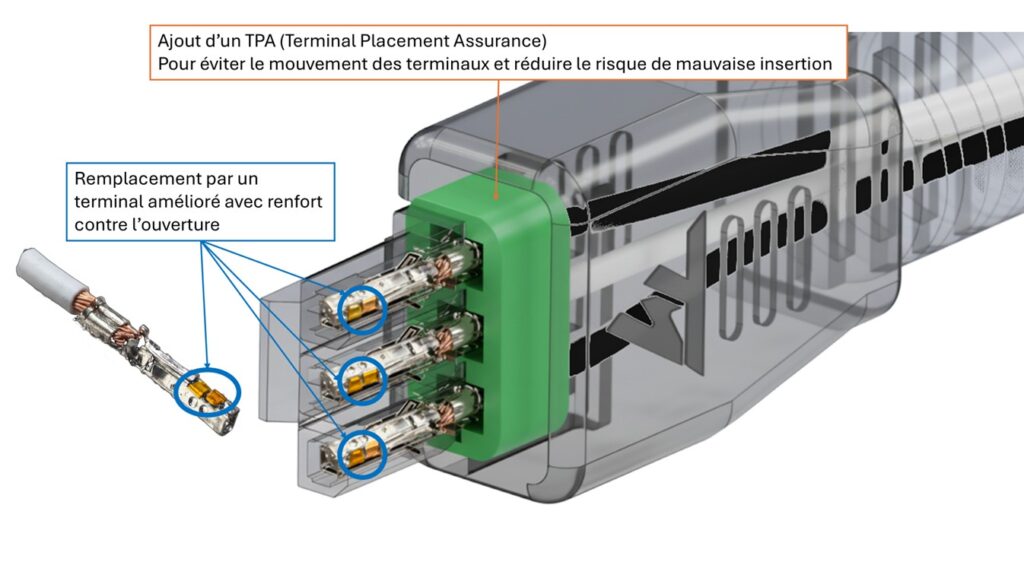 Ajout d'un TPA (Terminal Placement Assurance)
Pour éviter le mouvement des terminaux et réduire le risque de mauvaise insertion

Remplacement par un terminal amélioré avec renfort contre l'ouverture