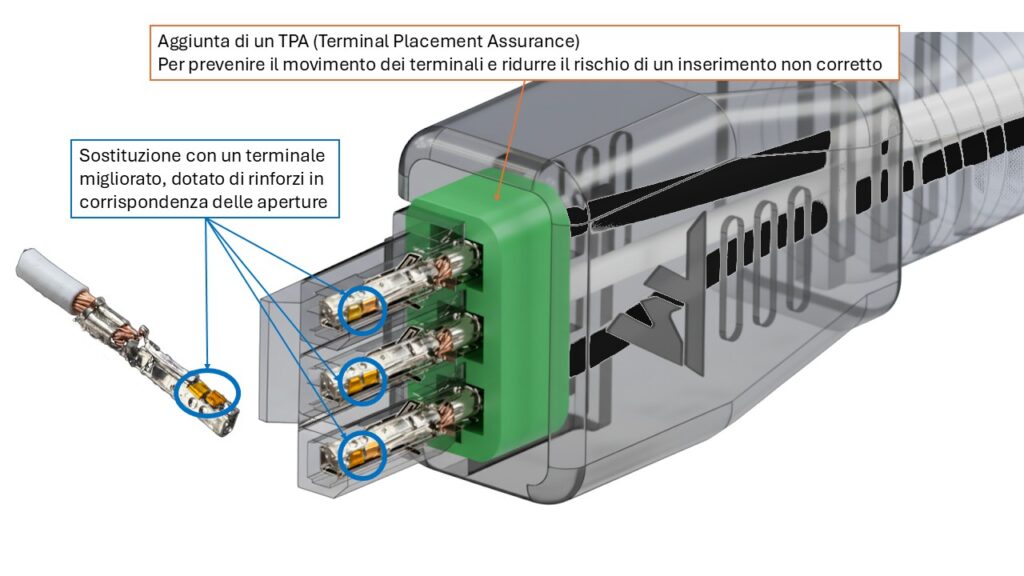 Aggiunta di un TPA (Terminal Placement Assurance)
Per prevenire il movimento dei terminali e ridurre il rischio di un inserimento non corretto

Sostituzione con un terminale migliorato, dotato di rinforzi in corrispondenza delle aperture