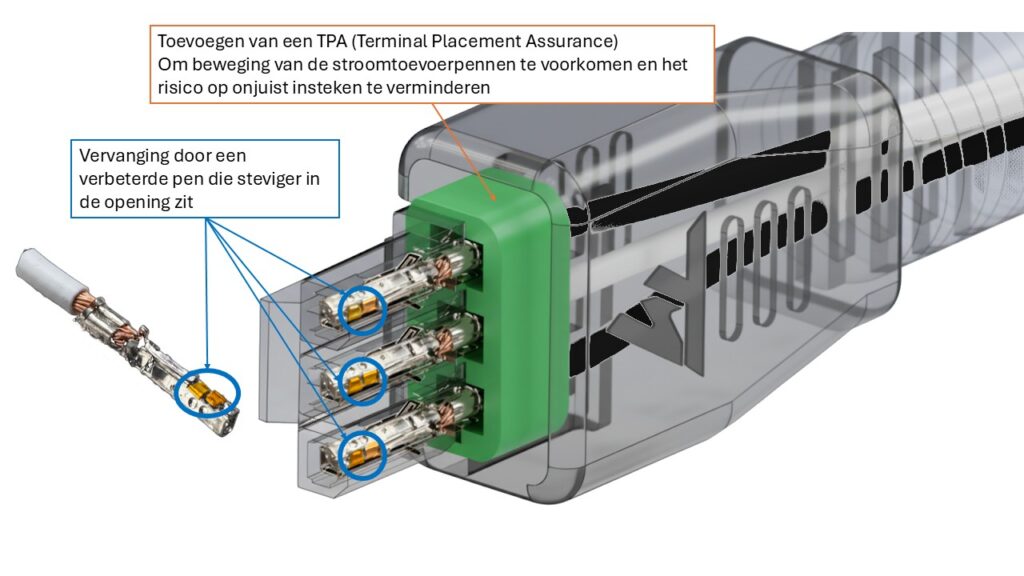 Toevoegen van een TPA (Terminal Placement Assurance)
Om beweging van de stroomtoevoerpennen te voorkomen en het risico op onjuist insteken te verminderen

Vervanging door een verbeterde pen die steviger in de opening zit