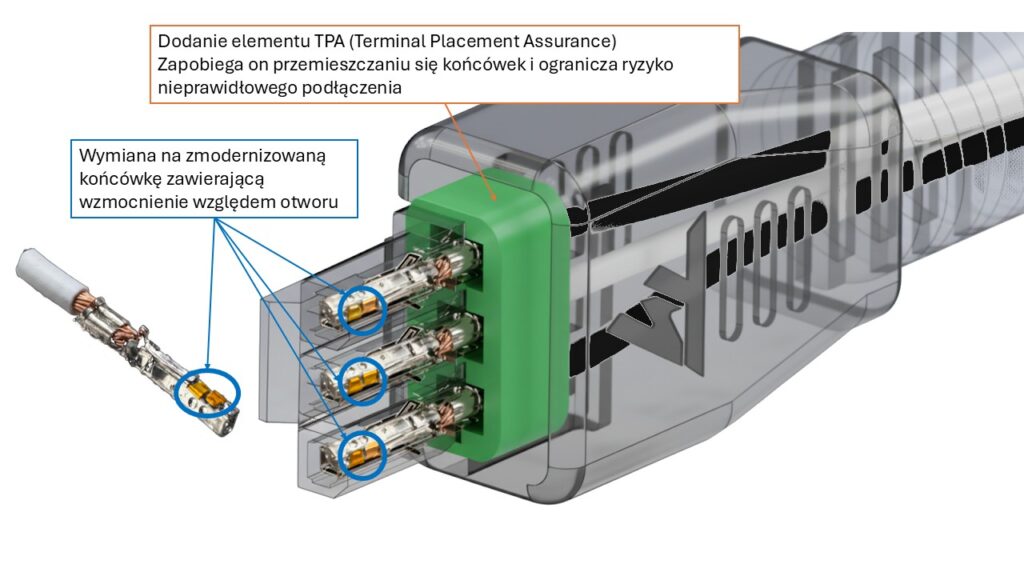 Dodanie elementu TPA (Terminal Placement Assurance)
Zapobiega on przemieszczaniu się końcówek i ogranicza ryzyko nieprawidłowego podłączenia

Wymiana na zmodernizowaną końcówkę zawierającą wzmocnienie względem otworu