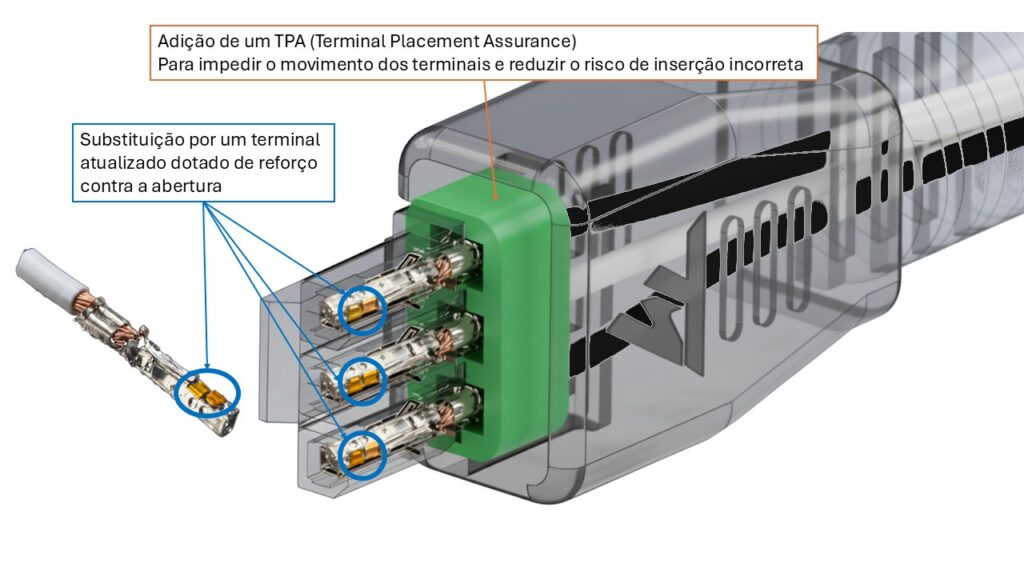 Adição de um TPA (Terminal Placement Assurance)
Para impedir o movimento dos terminais e reduzir o risco de inserção incorreta

Substituição por um terminal atualizado dotado de reforço contra a abertura